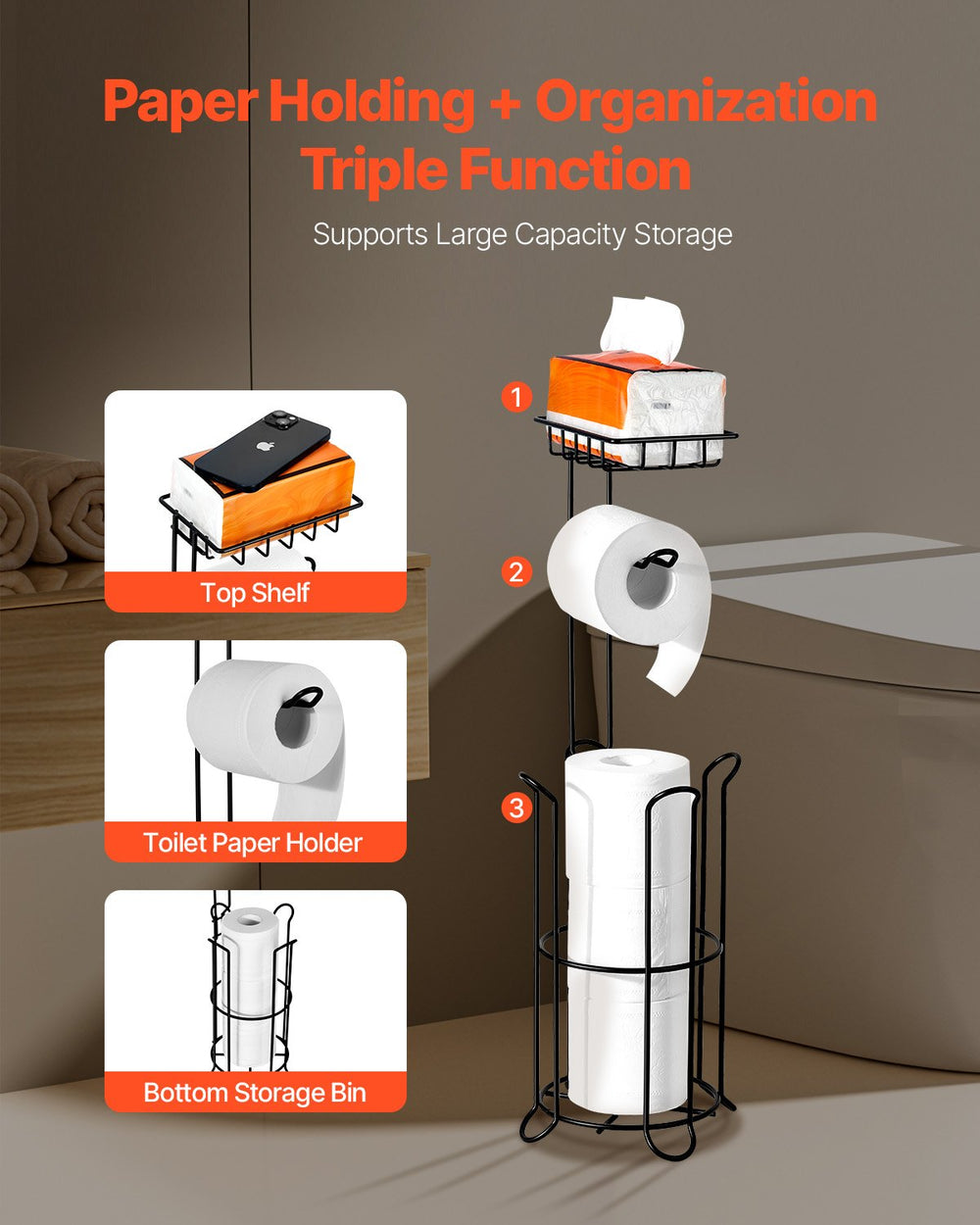 Paper Holding + Organization
Triple Function

Supports Large Capacity Storage

Top Shelf

Toilet Paper Holder

Bottom Storage Bin

1

2

3