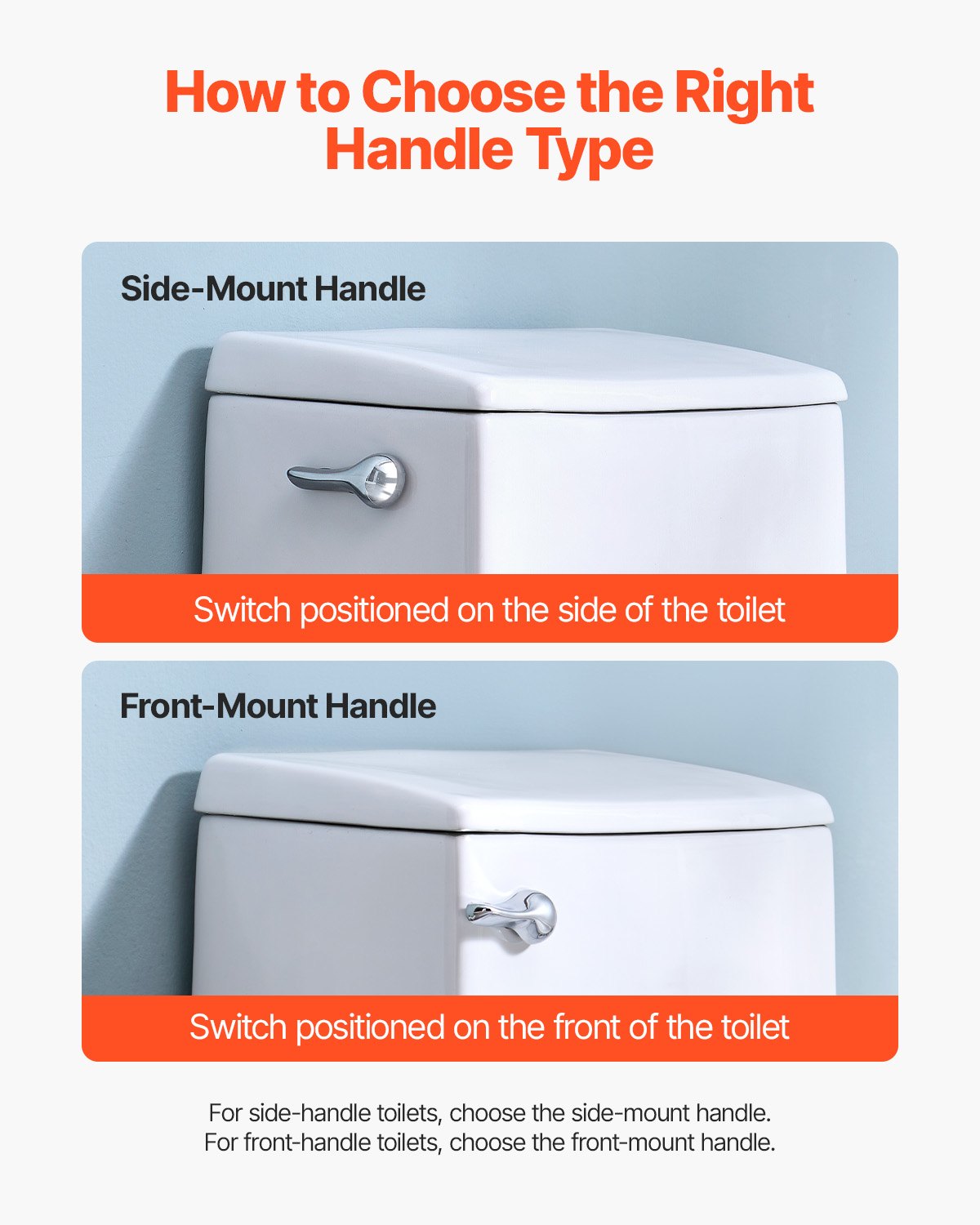 How to Choose the Right Handle Type

Side-Mount Handle

Switch positioned on the side of the toilet

Front-Mount Handle

Switch positioned on the front of the toilet

For side-handle toilets, choose the side-mount handle.
For front-handle toilets, choose the front-mount handle.