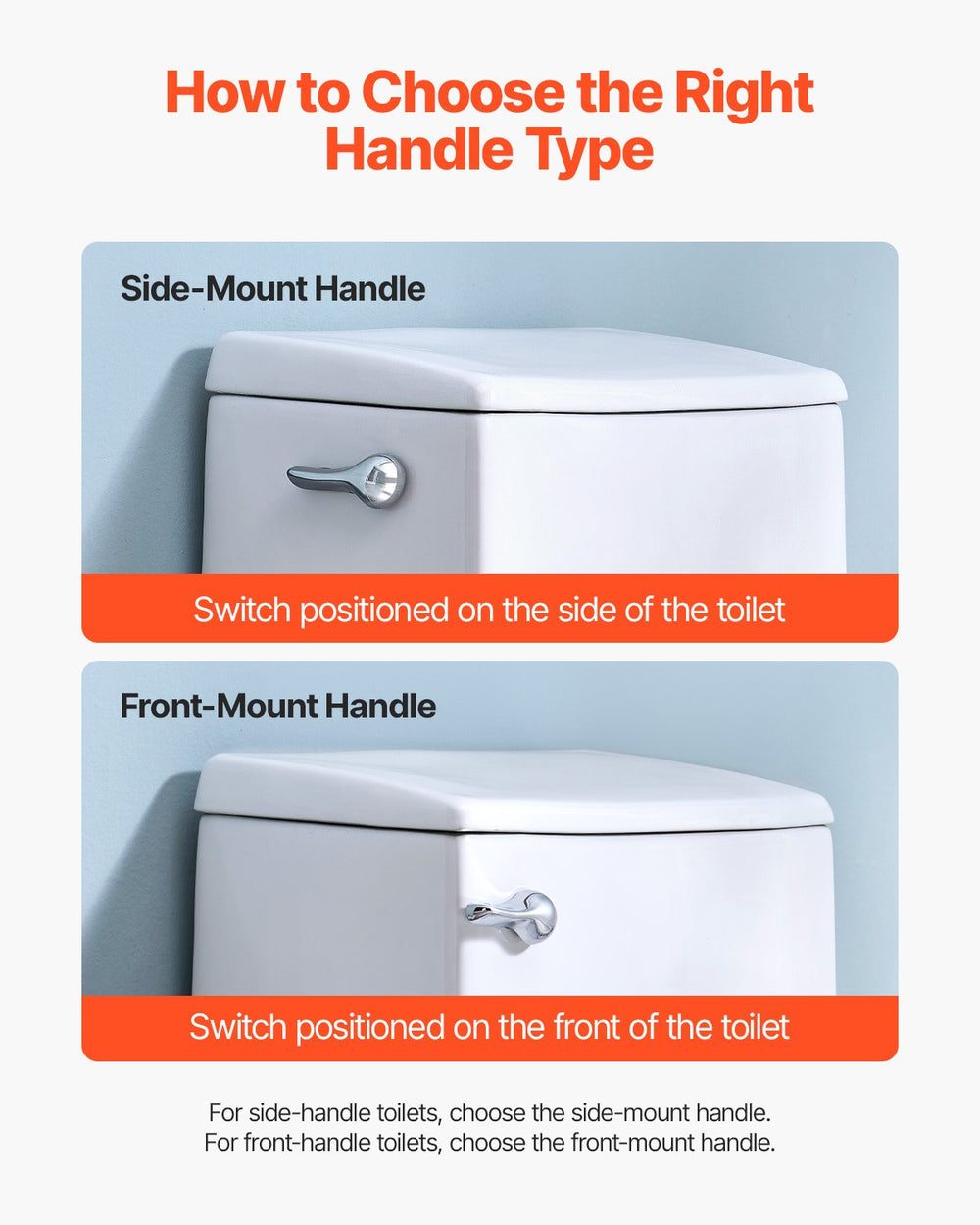 How to Choose the Right Handle Type

Side-Mount Handle

Switch positioned on the side of the toilet

Front-Mount Handle

Switch positioned on the front of the toilet

For side-handle toilets, choose the side-mount handle.
For front-handle toilets, choose the front-mount handle.