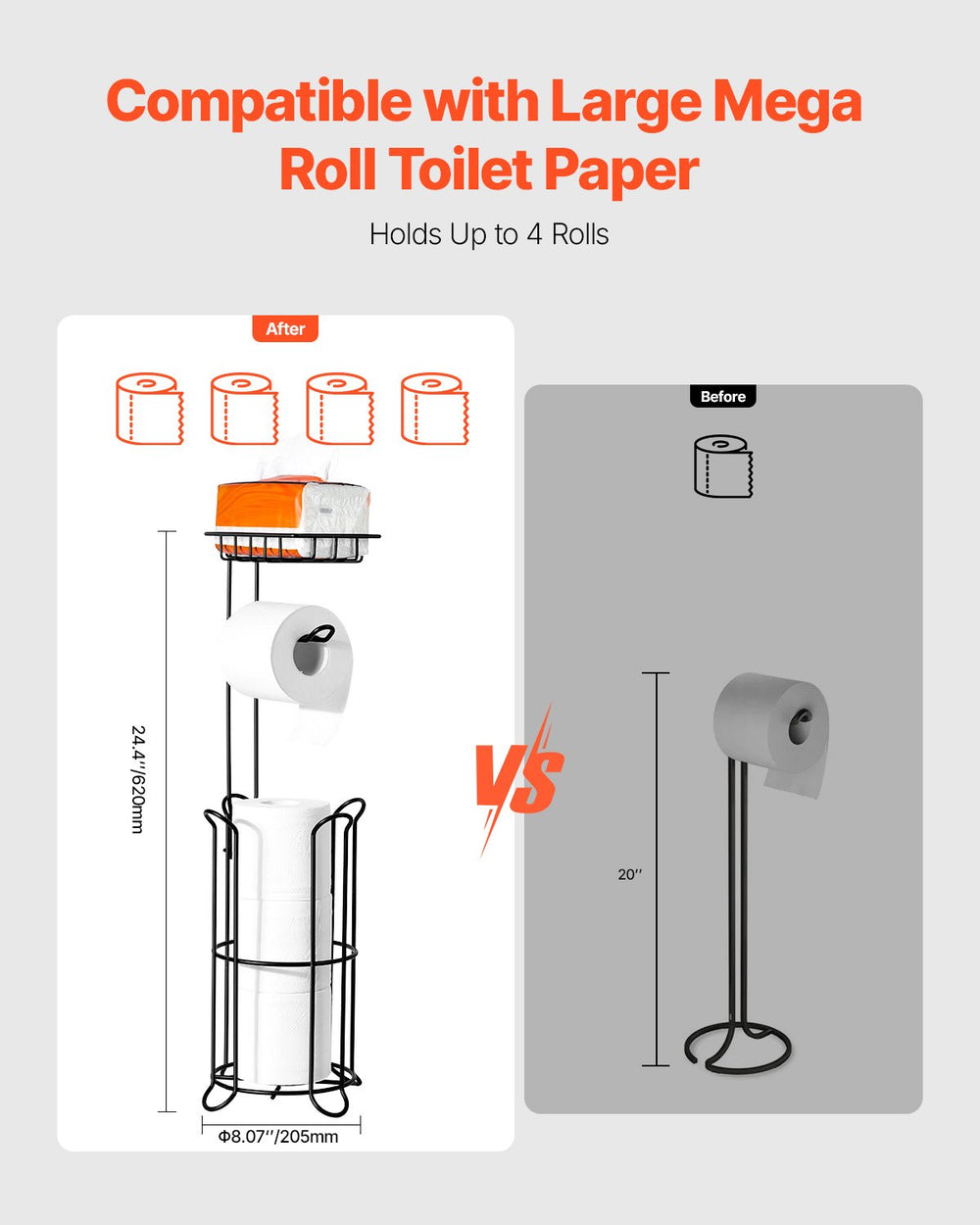 Compatible with Large Mega Roll Toilet Paper

Holds Up to 4 Rolls

After

24.4''/620mm

Φ8.07''/205mm

VS

Before

20''