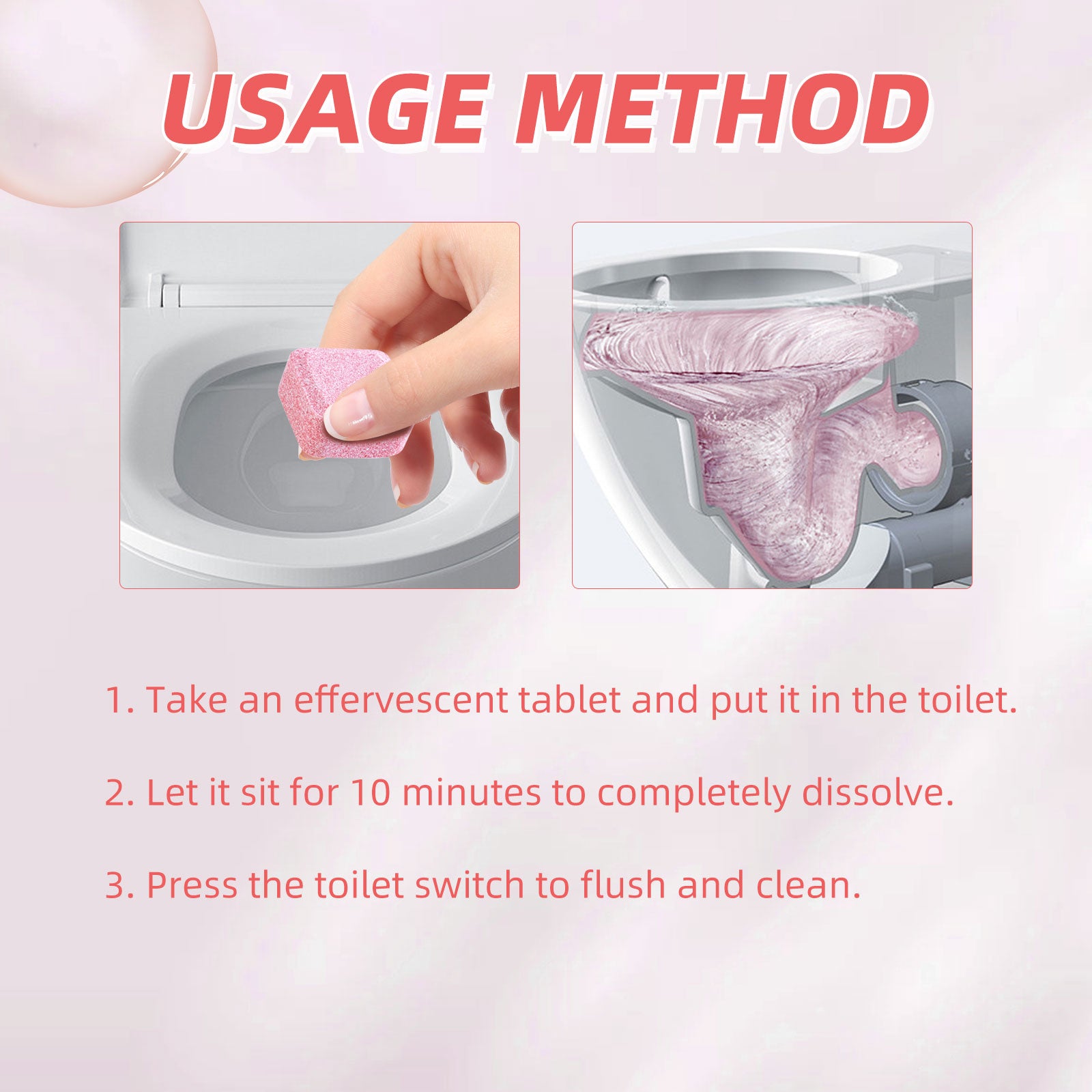 USAGE METHOD

1. Take an effervescent tablet and put it in the toilet.

2. Let it sit for 10 minutes to completely dissolve.

3. Press the toilet switch to flush and clean.